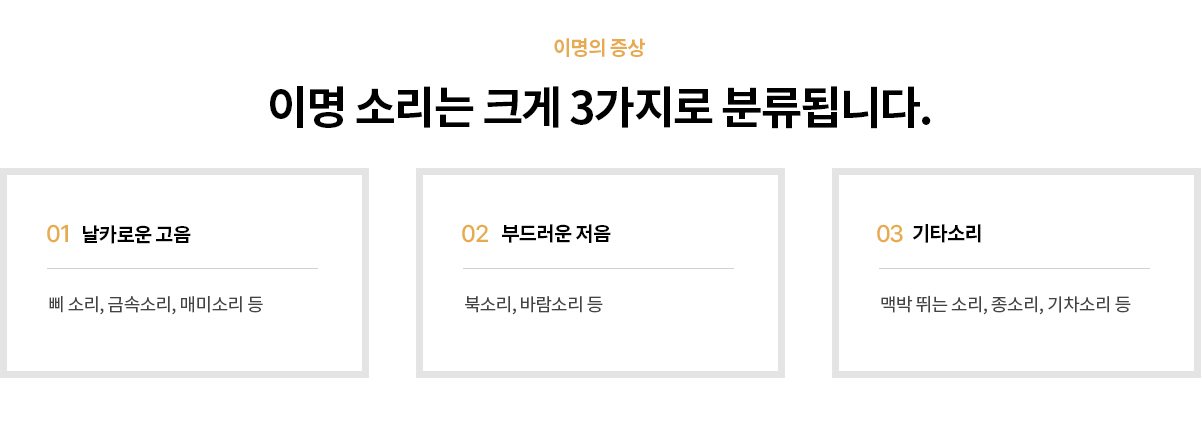 이명의 증상

이명 소리는 크게 3가지로 분류됩니다.

01 날카로운 고음

삐 소리, 금속소리, 매미소리 등

02 부드러운 저음

북소리, 바람소리 등

03 기타소리

맥박 뛰는 소리, 종소리, 기차소리 등